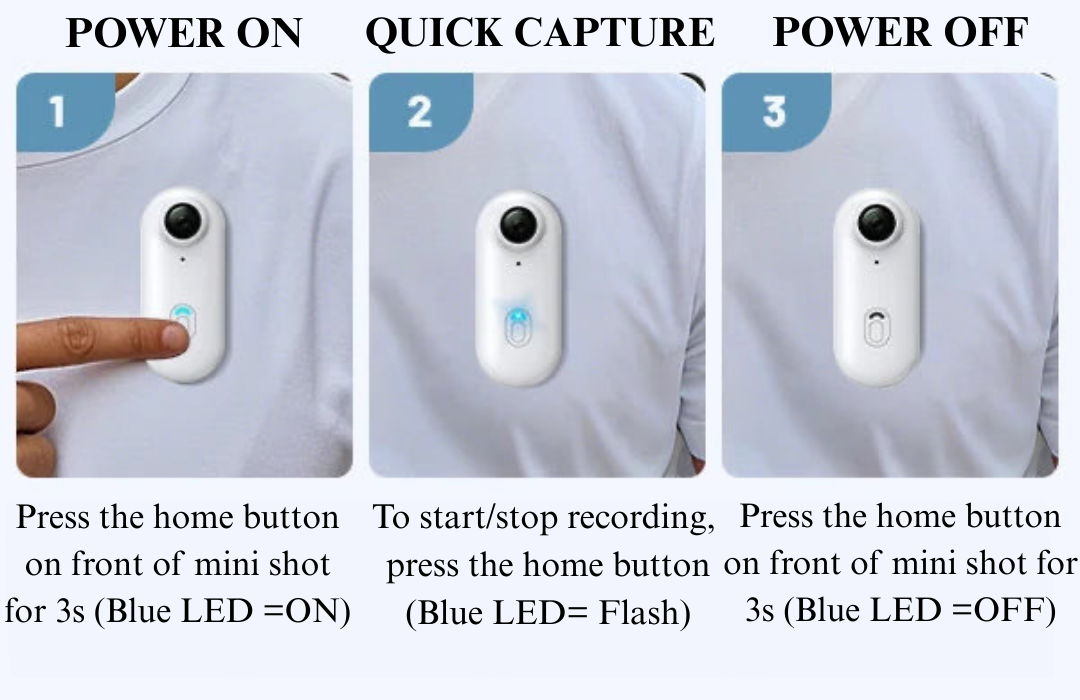 POWER ON

1

Press the home button on front of mini shot for 3s (Blue LED =ON)

QUICK CAPTURE

2

To start/stop recording, press the home button (Blue LED= Flash)

POWER OFF

3

Press the home button on front of mini shot for 3s (Blue LED =OFF)